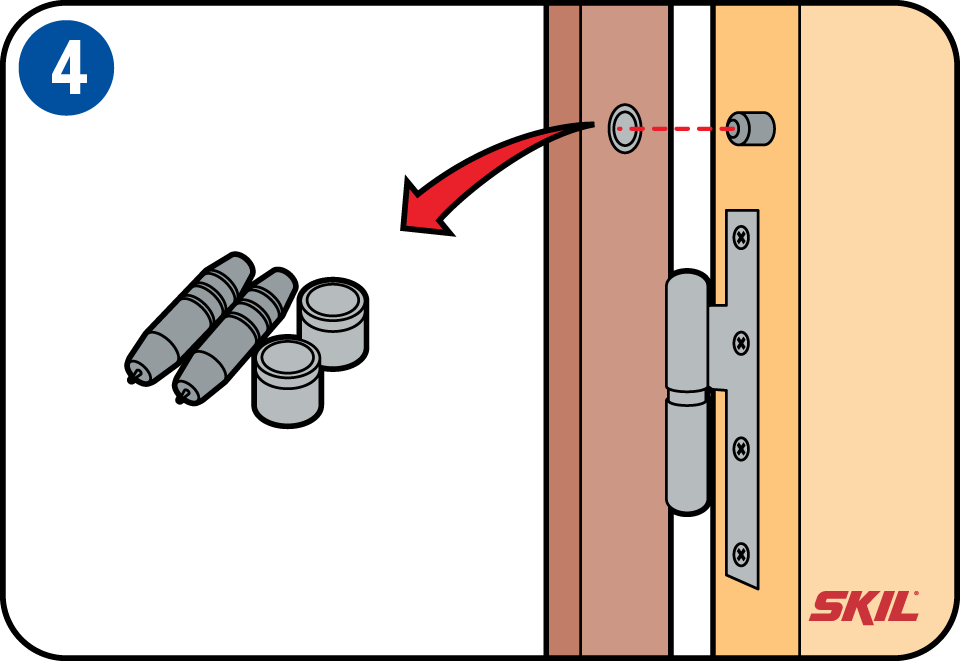 4

SKIL