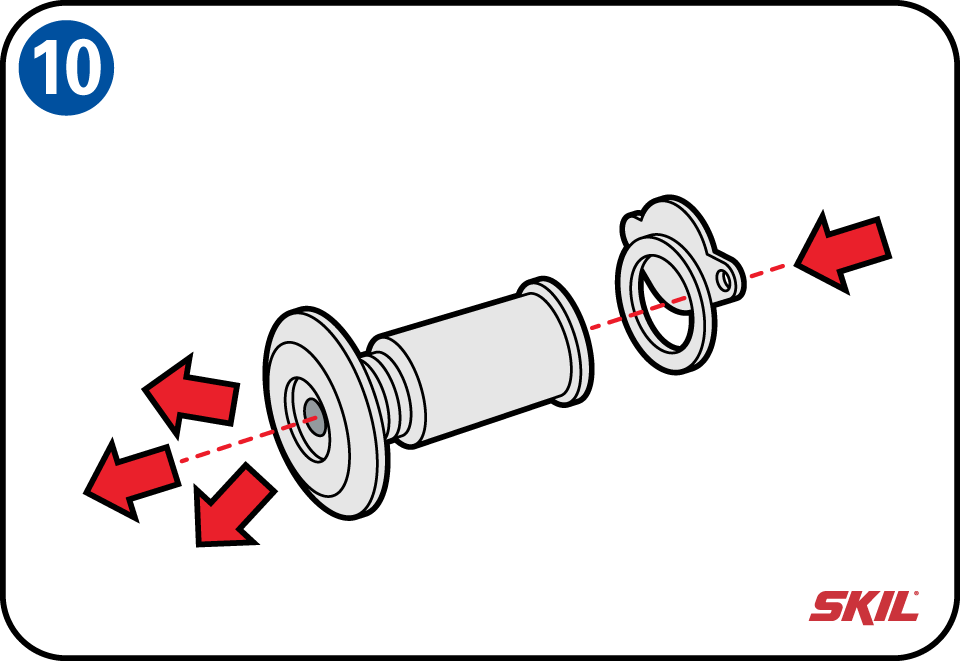 10

SKIL