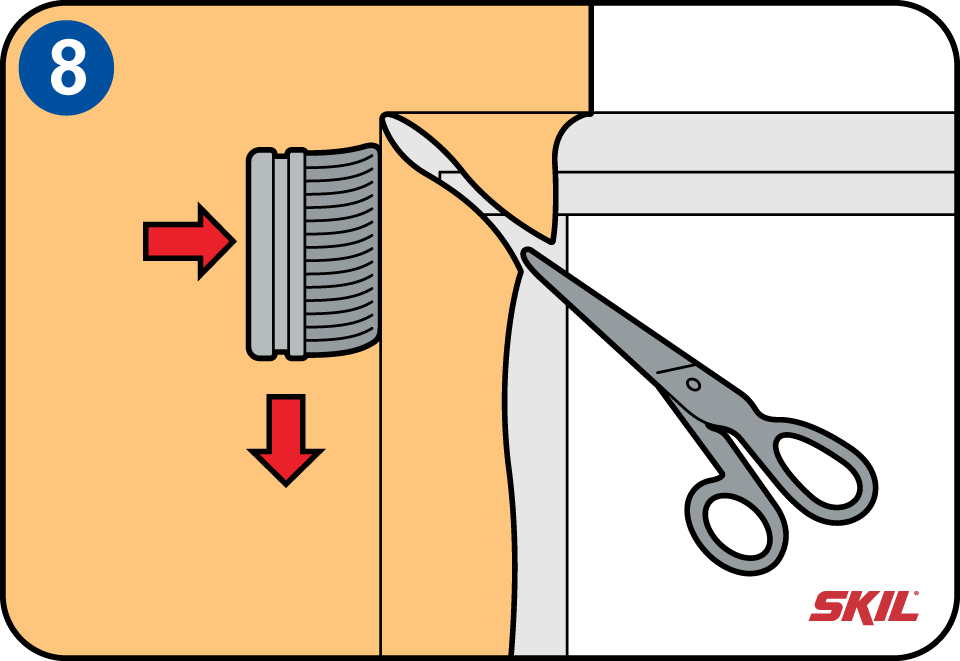 8

SKIL