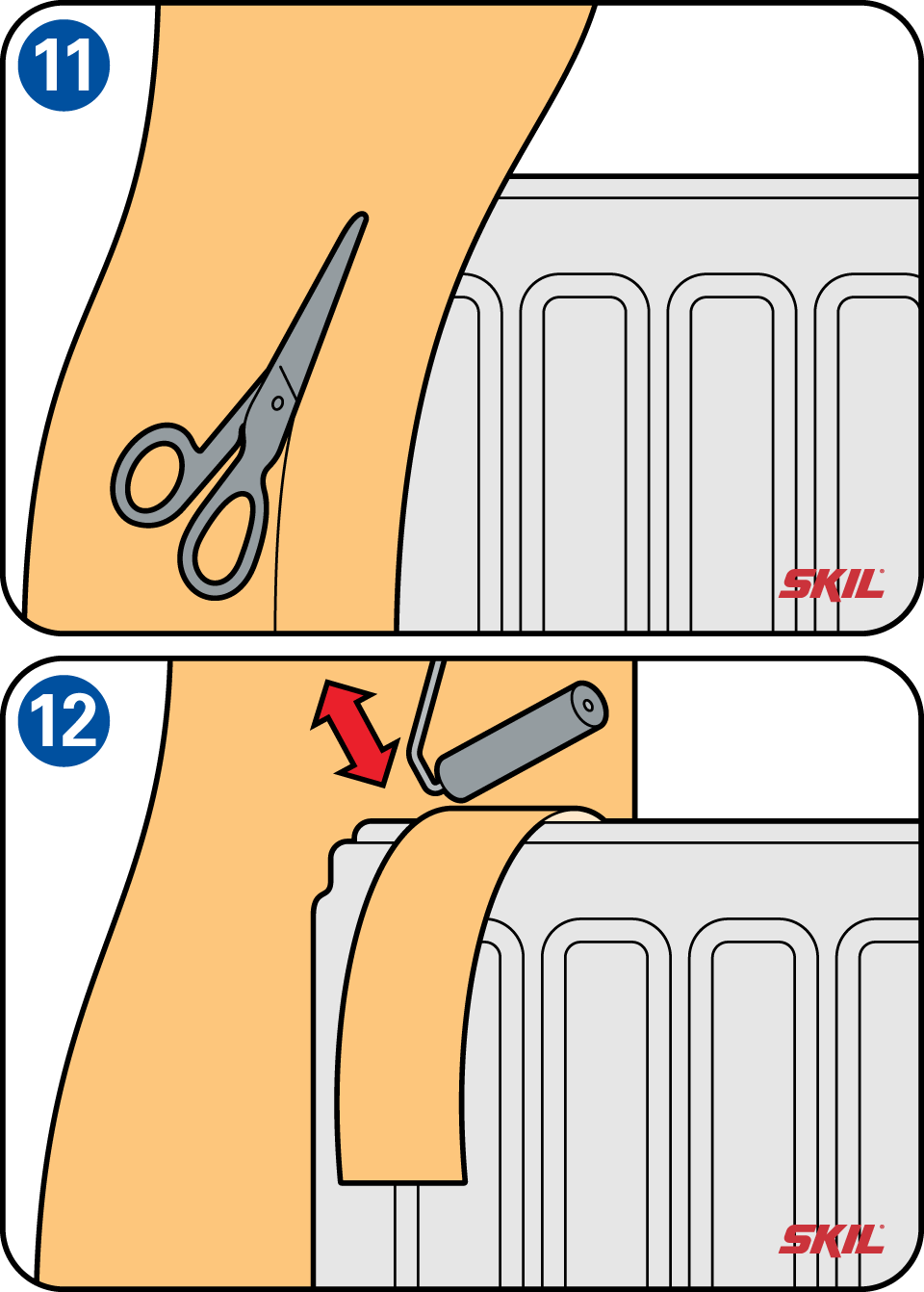 11

SKIL

12

SKIL